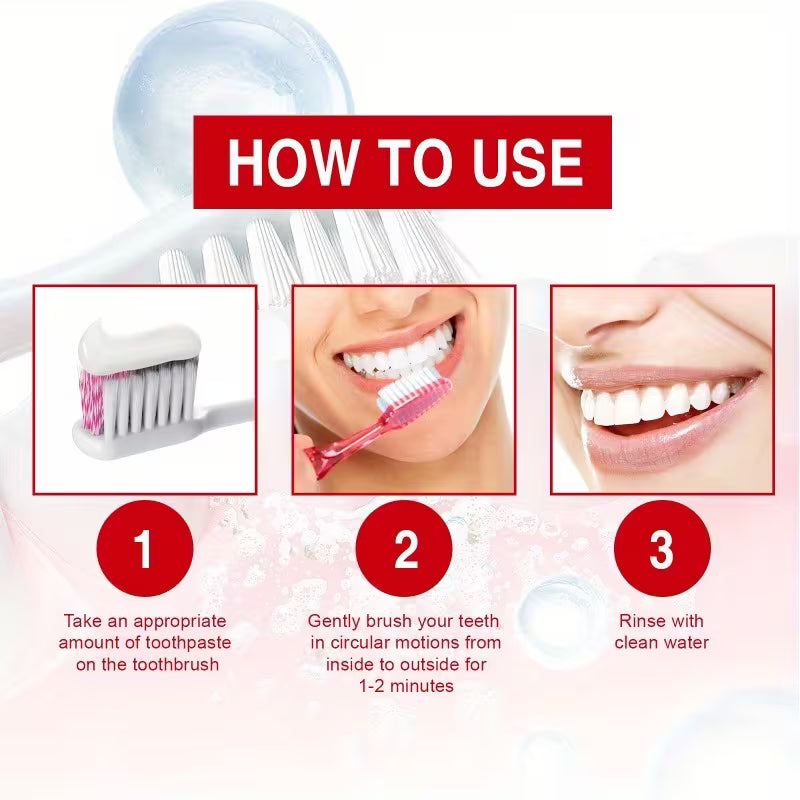 HOW TO USE

1

Take an appropriate amount of toothpaste on the toothbrush

2

Gently brush your teeth in circular motions from inside to outside for 1-2 minutes

3

Rinse with clean water